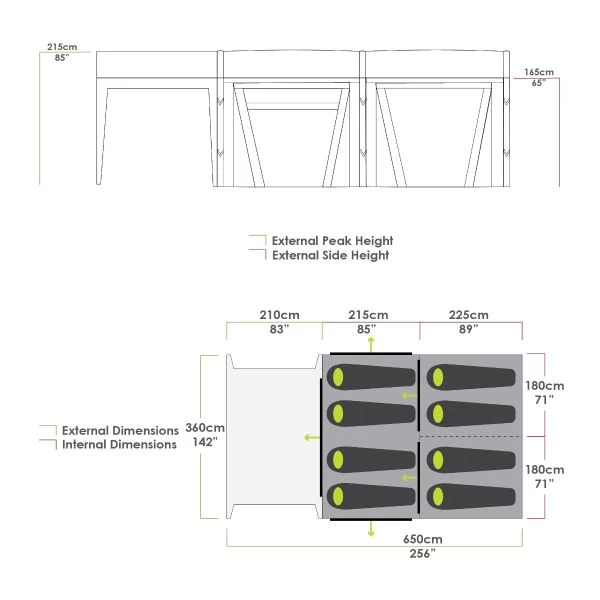 215cm
85"

165cm
65"

External Peak Height
External Side Height

210cm
83"

215cm
85"

225cm
89"

External Dimensions
Internal Dimensions

360cm
142"

180cm
71"

180cm
71"

650cm
256"