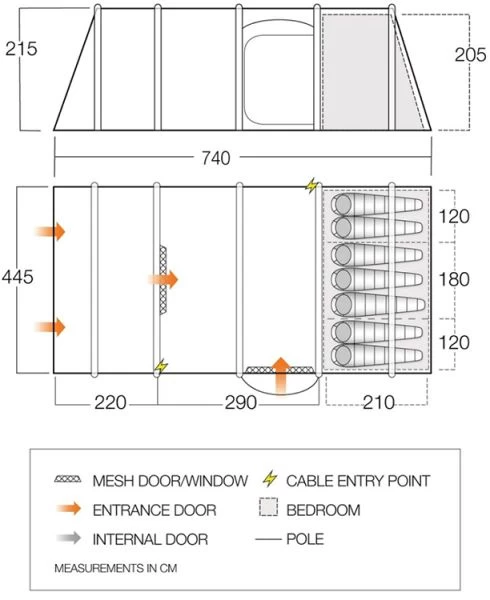 215

205

740

445

120

180

120

220

290

210

MESH DOOR/WINDOW

CABLE ENTRY POINT

ENTRANCE DOOR

BEDROOM

INTERNAL DOOR

POLE

MEASUREMENTS IN CM