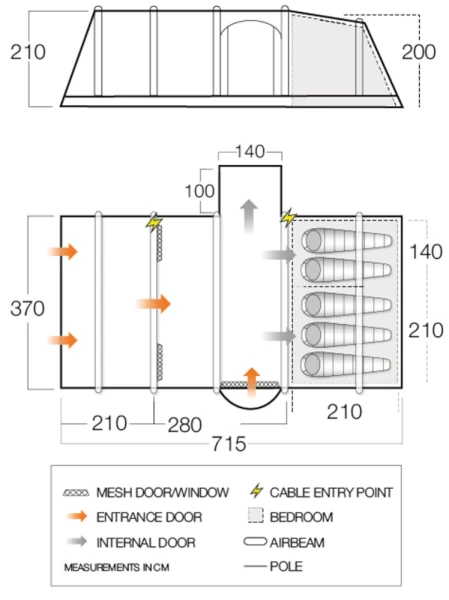 210

200

140

100

370

140

210

210

280

210

715

MESH DOOR/WINDOW
ENTRANCE DOOR
INTERNAL DOOR
MEASUREMENTS IN CM
CABLE ENTRY POINT
BEDROOM
AIRBEAM
POLE